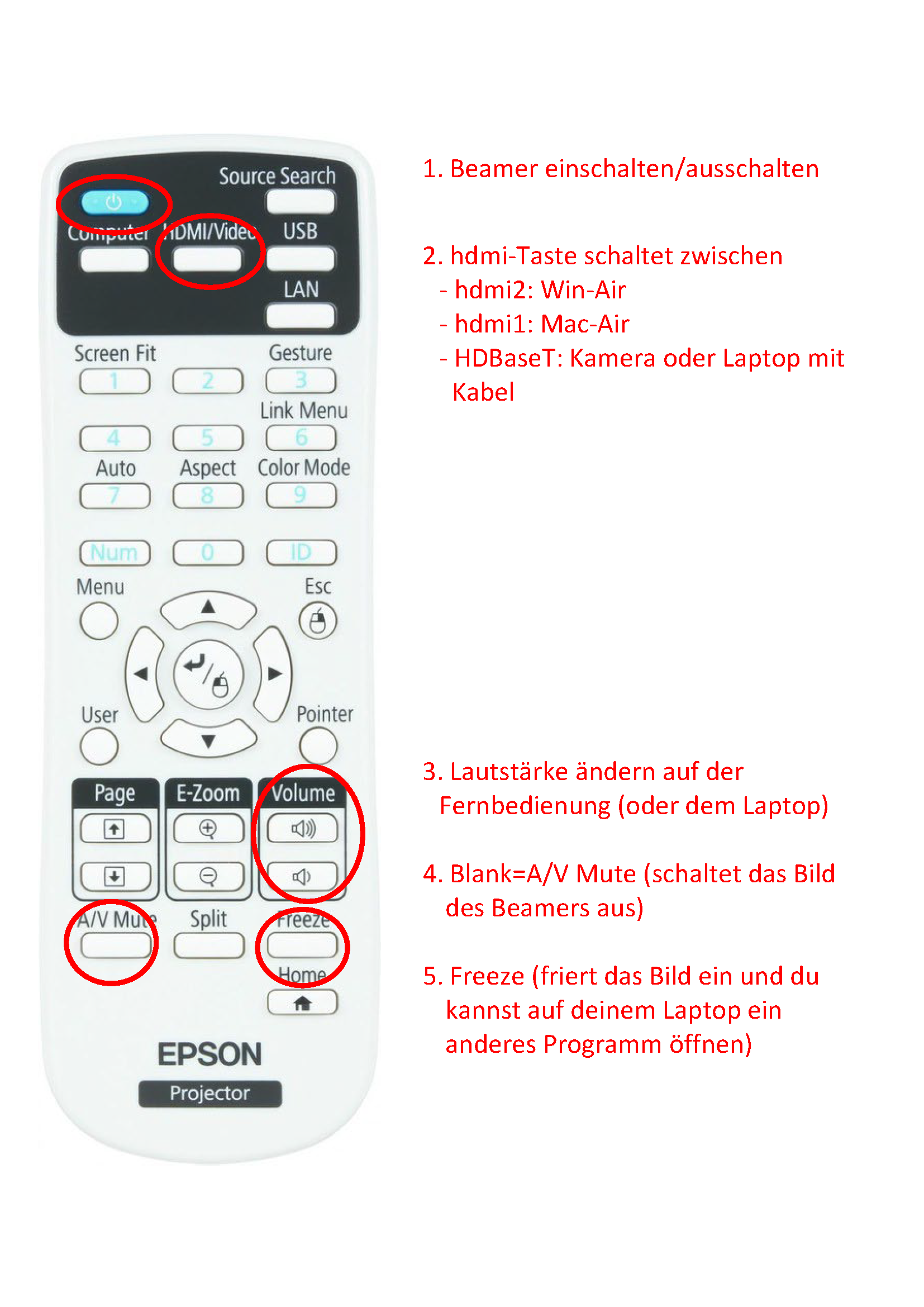 Source Search

Computer HDMI/Video USB

LAN

Screen Fit Gesture

1 2 3

Link Menu

4 5 6

Auto Aspect Color Mode

7 8 9

Num 0 ID

Menu Esc

User Pointer

Page E-Zoom Volume

A/V Mute Split Freeze

Home

EPSON

Projector

1. Beamer einschalten/ausschalten

2. hdmi-Taste schaltet zwischen
- hdmi2: Win-Air
- hdmi1: Mac-Air
- HDBaseT: Kamera oder Laptop mit Kabel

3. Lautstärke ändern auf der Fernbedienung (oder dem Laptop)

4. Blank=A/V Mute (schaltet das Bild des Beamers aus)

5. Freeze (friert das Bild ein und du kannst auf deinem Laptop ein anderes Programm öffnen)